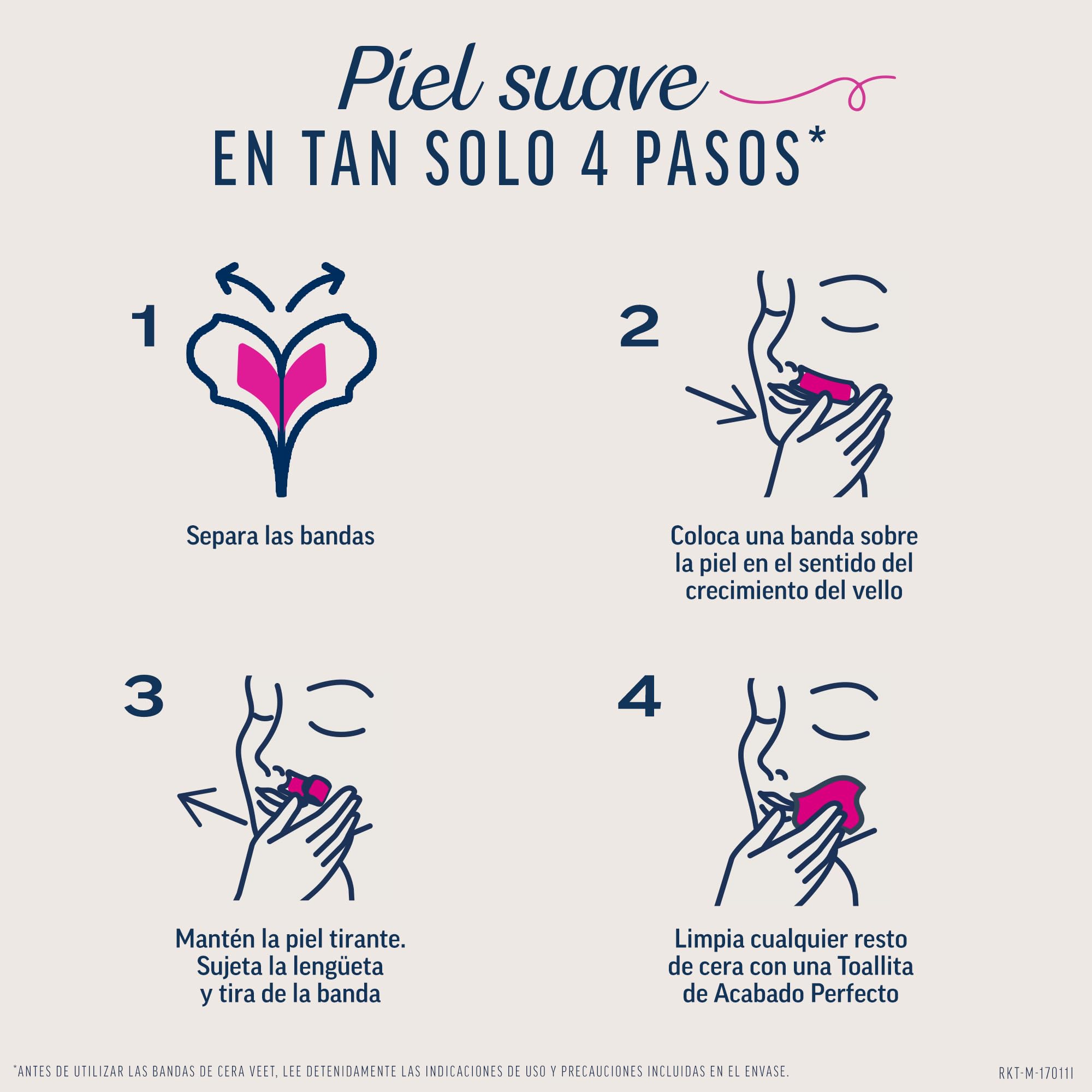 Piel suave
EN TAN SOLO 4 PASOS*

1

Separa las bandas

2

Coloca una banda sobre la piel en el sentido del crecimiento del vello

3

Mantén la piel tirante. Sujeta la lengüeta y tira de la banda

4

Limpia cualquier resto de cera con una Toallita de Acabado Perfecto

*ANTES DE UTILIZAR LAS BANDAS DE CERA VEET, LEE DETENIDAMENTE LAS INDICACIONES DE USO Y PRECAUCIONES INCLUIDAS EN EL ENVASE.

RKT-M-17011I